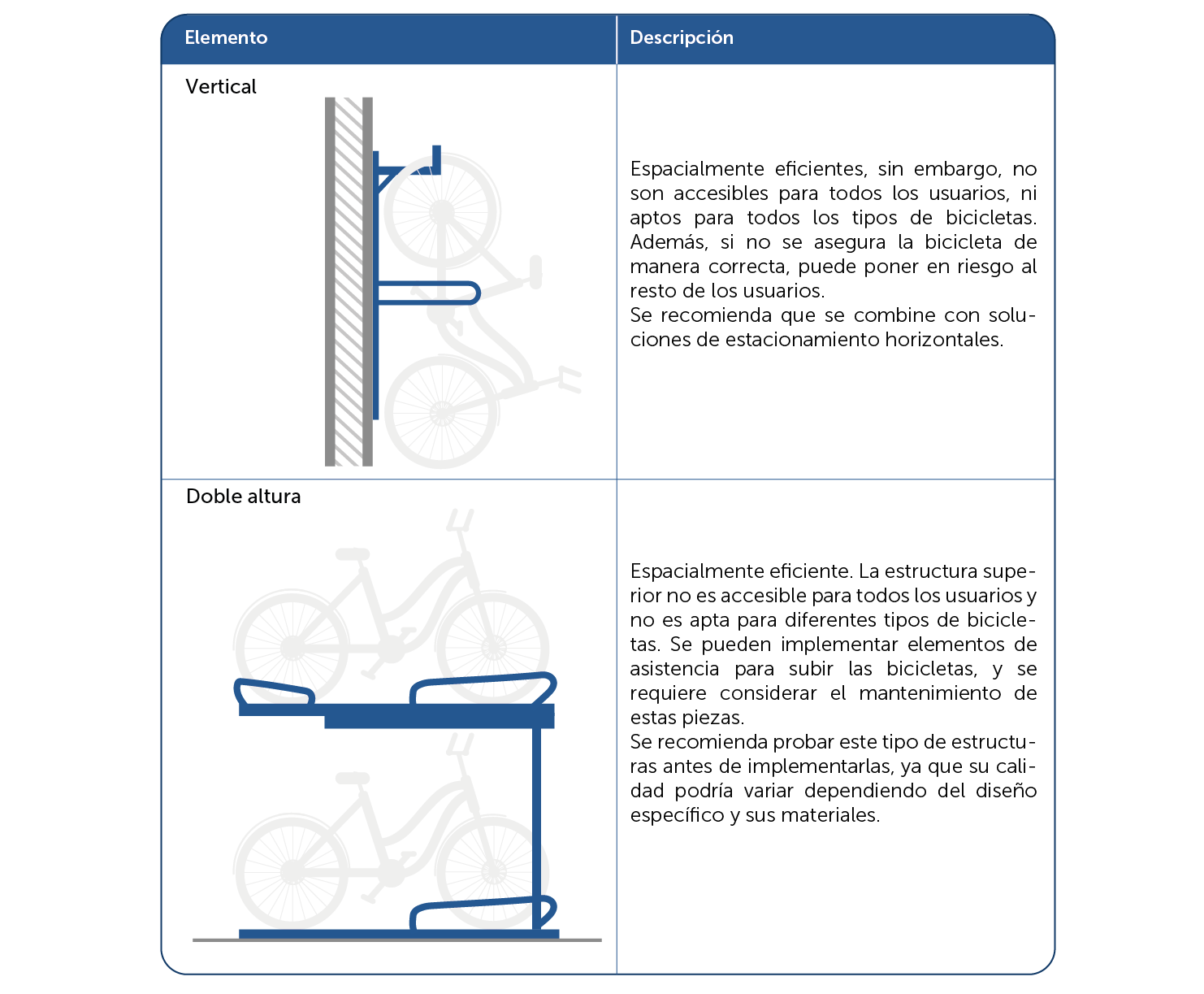 | Elemento | Descripción |
|---|---|
| Vertical | Espacialmente eficientes, sin embargo, no son accesibles para todos los usuarios, ni aptos para todos los tipos de bicicletas. Además, si no se asegura la bicicleta de manera correcta, puede poner en riesgo al resto de los usuarios. Se recomienda que se combine con soluciones de estacionamiento horizontales. |
| Doble altura | Espacialmente eficiente. La estructura superior no es accesible para todos los usuarios y no es apta para diferentes tipos de bicicletas. Se pueden implementar elementos de asistencia para subir las bicicletas, y se requiere considerar el mantenimiento de estas piezas. Se recomienda probar este tipo de estructuras antes de implementarlas, ya que su calidad podría variar dependiendo del diseño específico y sus materiales. |